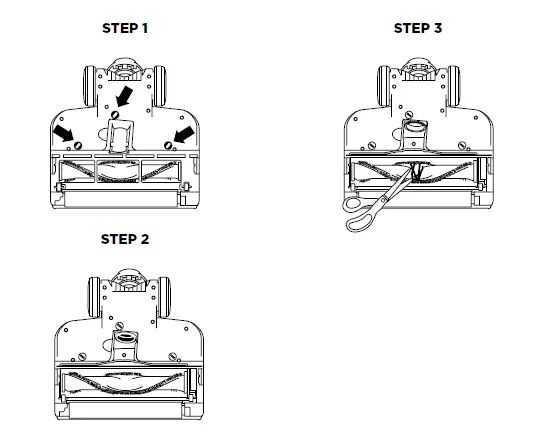 STEP 1

STEP 2

STEP 3