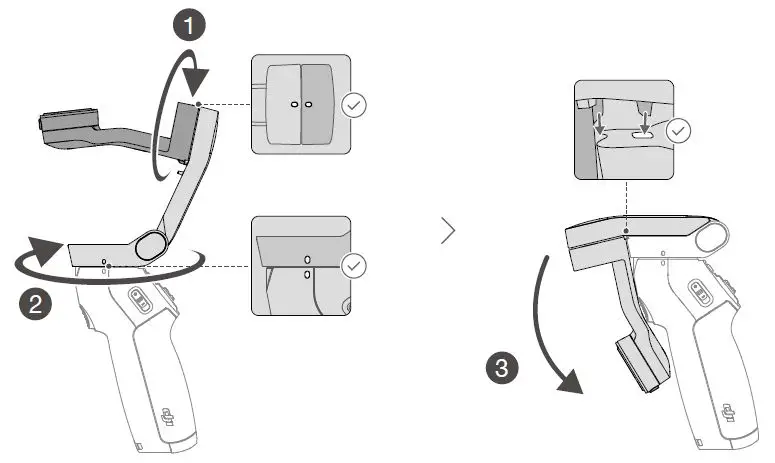 1
2
3