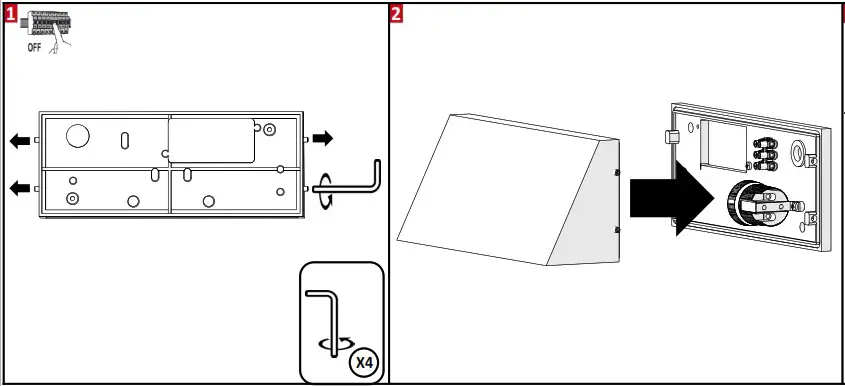 1
OFF
X4
2