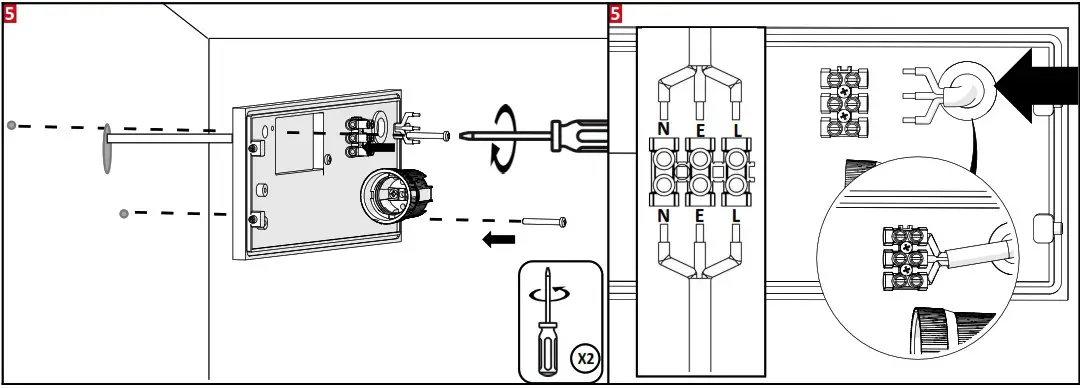 5

X2

5

N E L

N E L