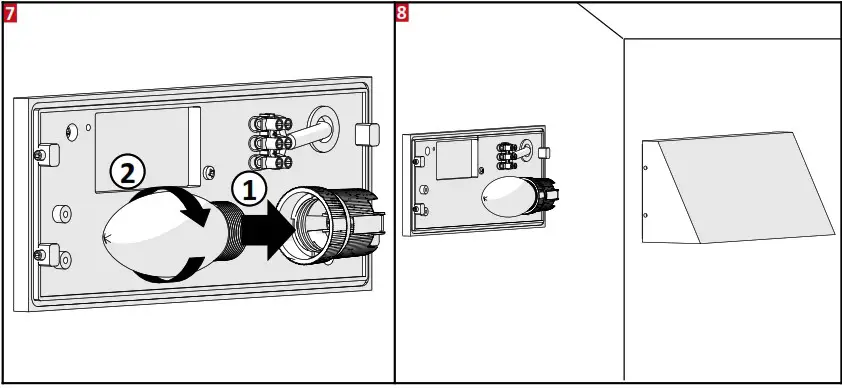 7

2

1

8