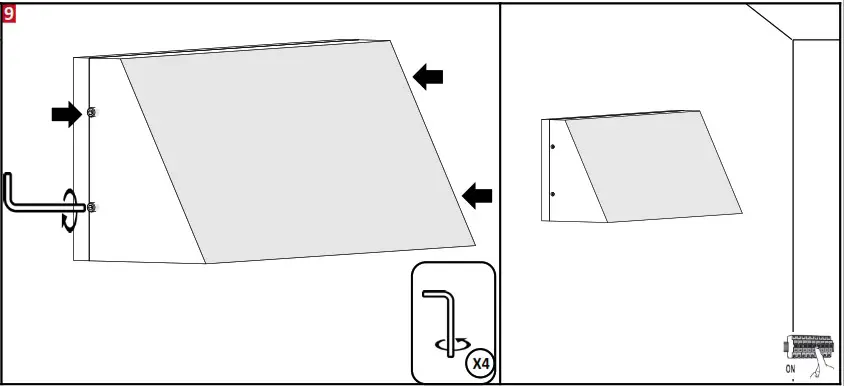 9

X4

ON