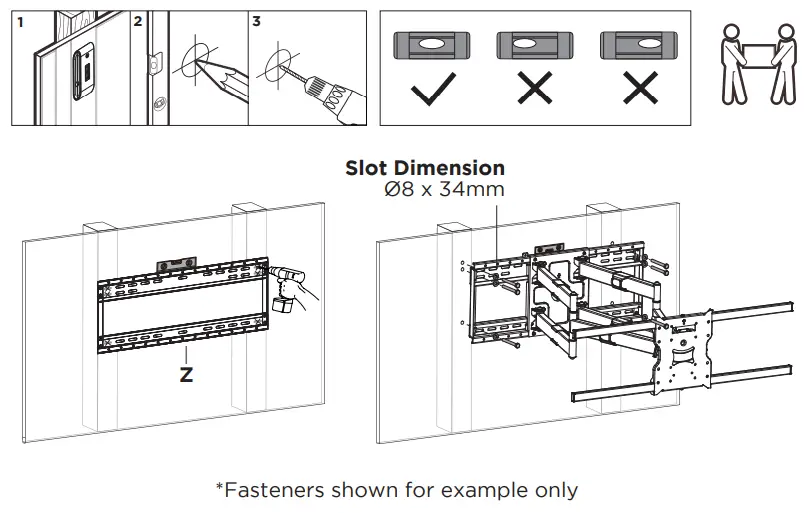 1
2
3

Slot Dimension
Ø8 x 34mm

Z

*Fasteners shown for example only