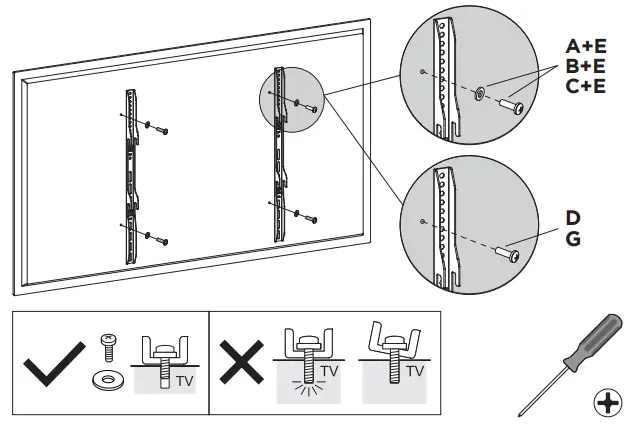 A+E
B+E
C+E

D
G

TV

TV

TV