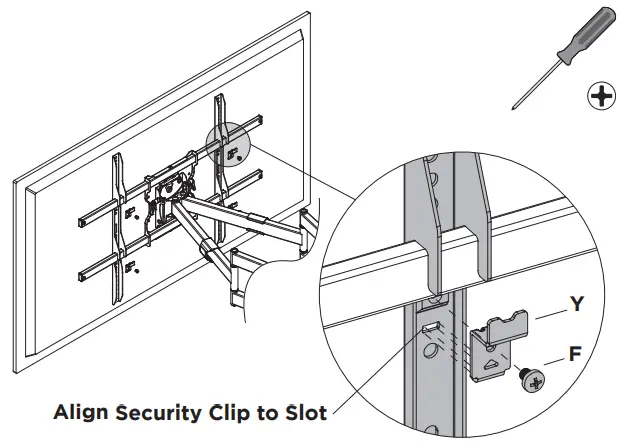 Y

F

Align Security Clip to Slot