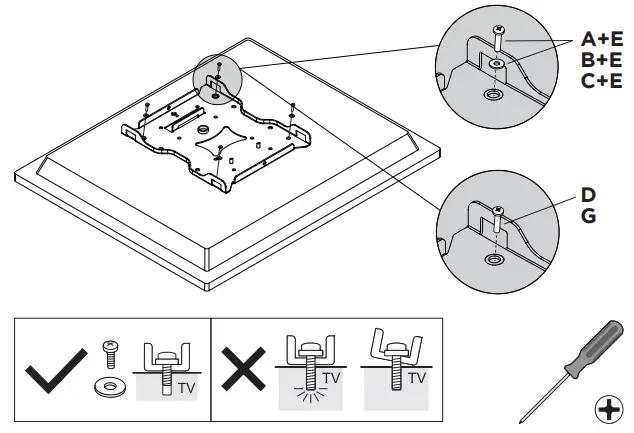 A+E
B+E
C+E

D
G

TV

TV

TV