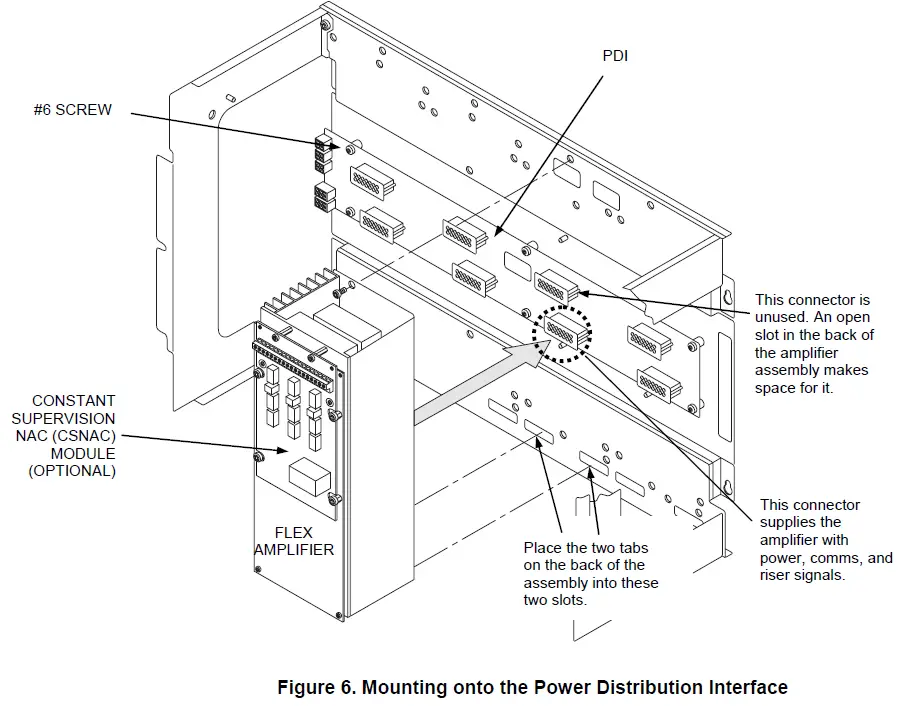 PDI

#6 SCREW

This connector is unused. An open slot in the back of the amplifier assembly makes space for it.

CONSTANT SUPERVISION NAC (CSNAC) MODULE (OPTIONAL)

FLEX AMPLIFIER

Place the two tabs on the back of the assembly into these two slots.

This connector supplies the amplifier with power, comms, and riser signals.

Figure 6. Mounting onto the Power Distribution Interface