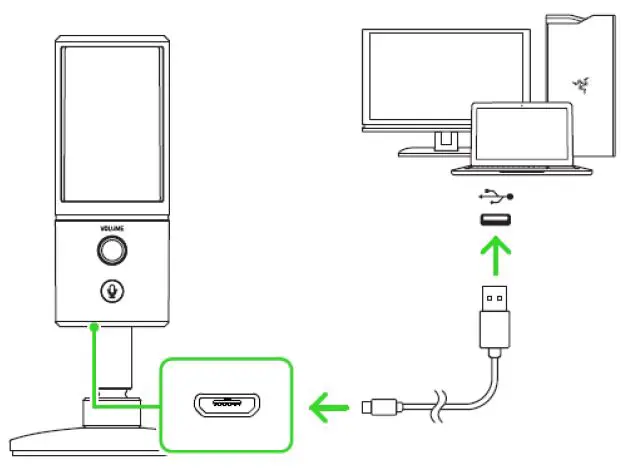 VOLUME