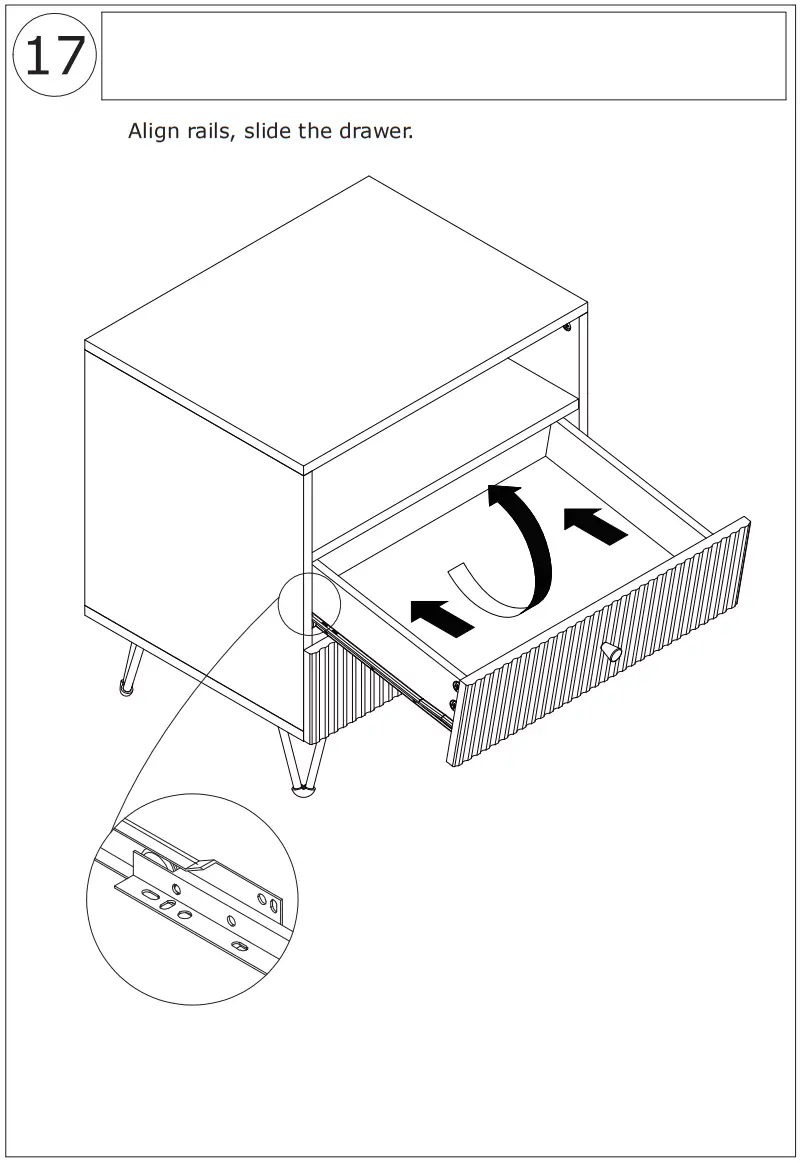 17

Align rails, slide the drawer.