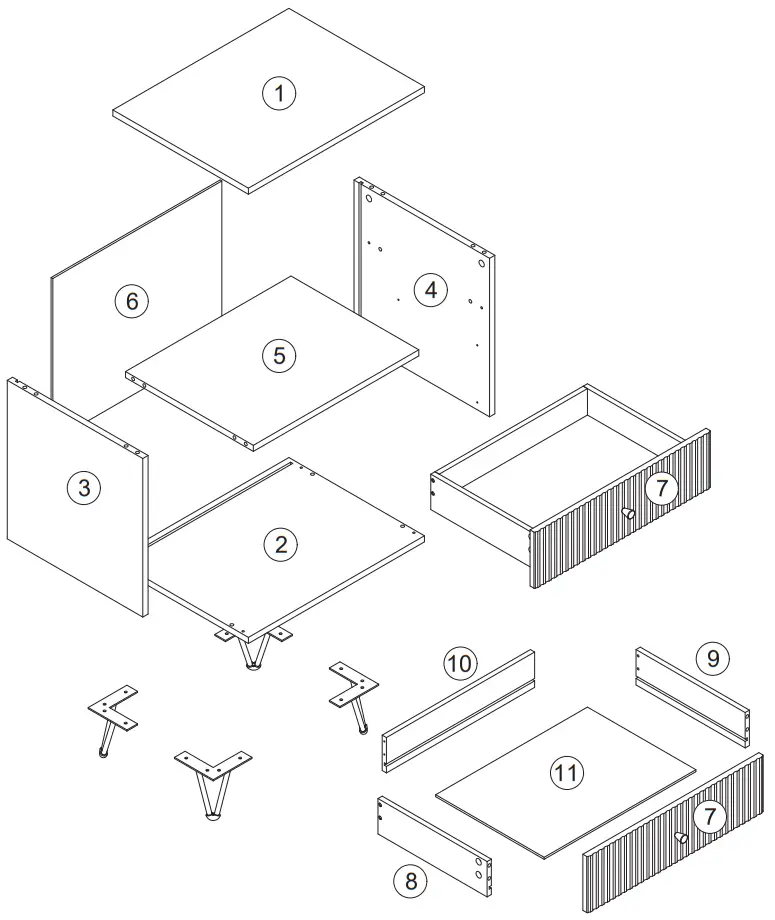 1
6
4
5
3
7
2
10
9
11
7
8