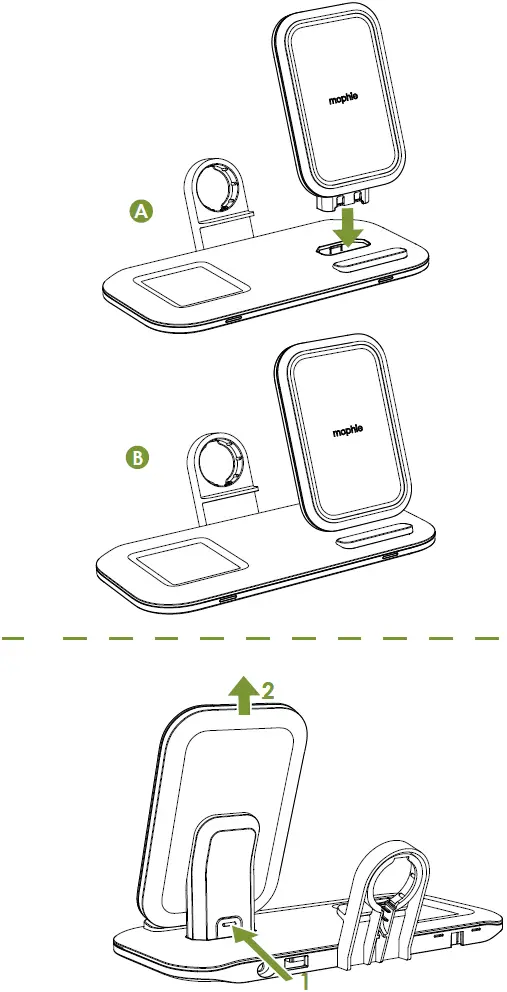 mophie

A

mophie

B

2

1