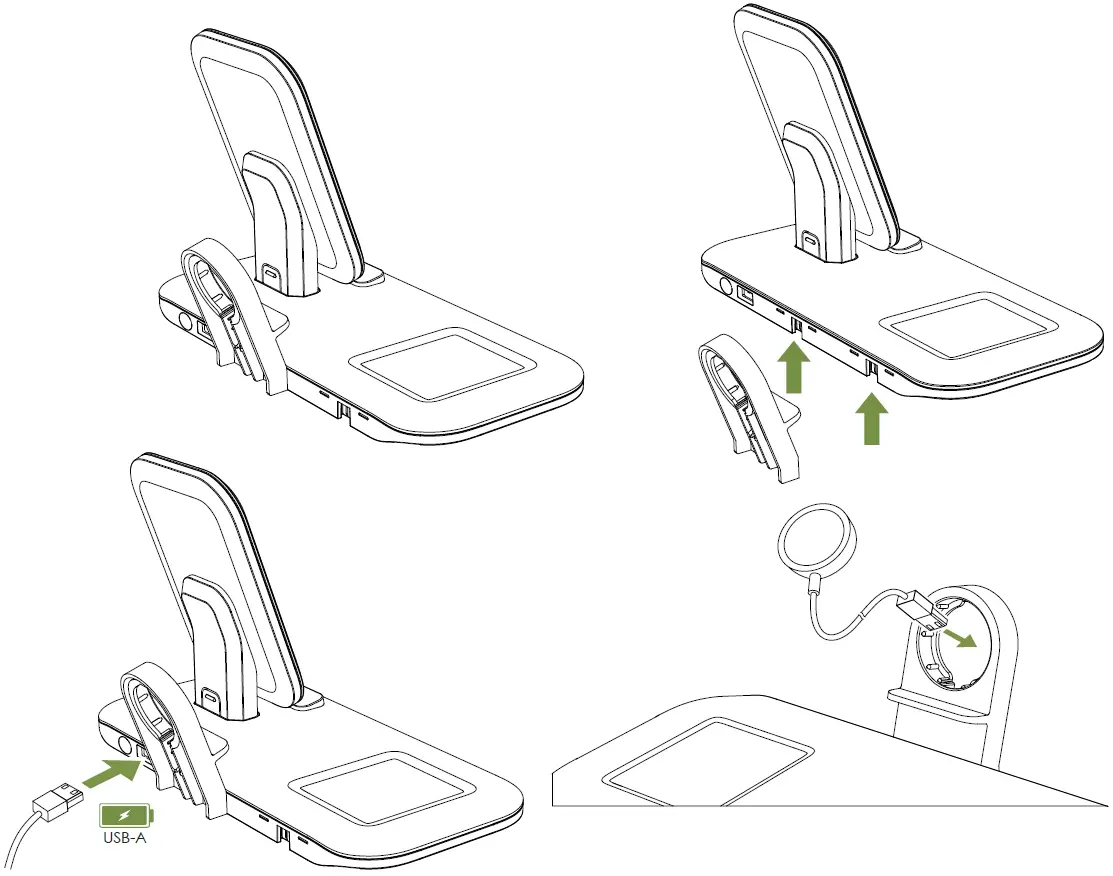 USB-A