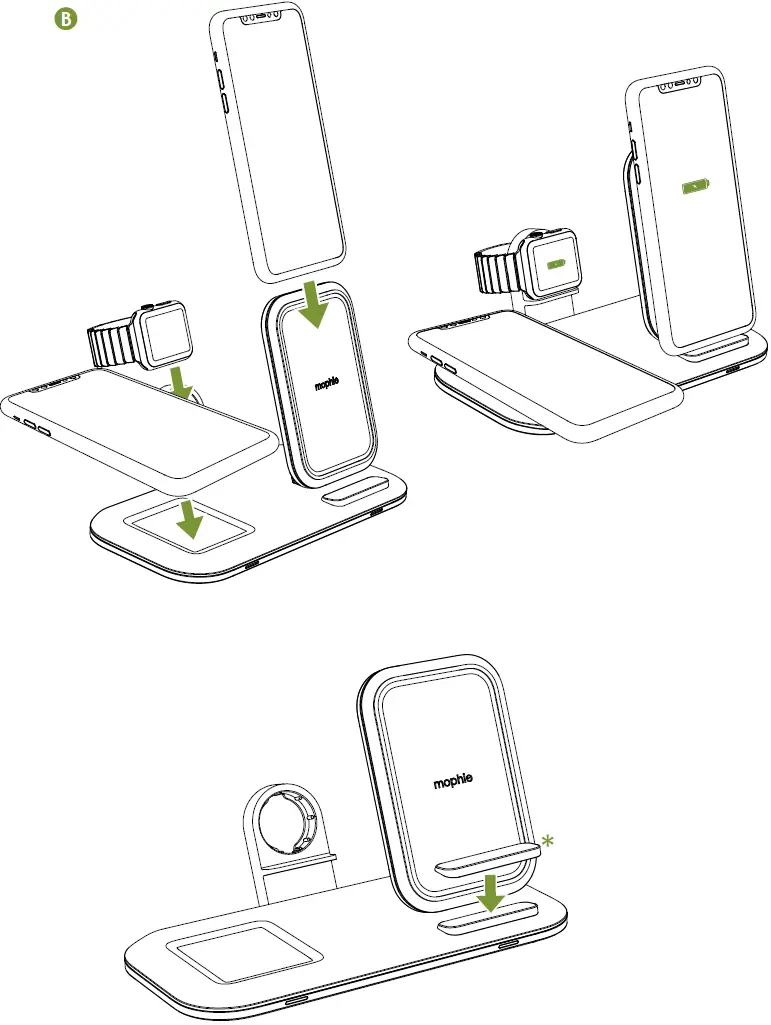 B

mophie

mophie

*