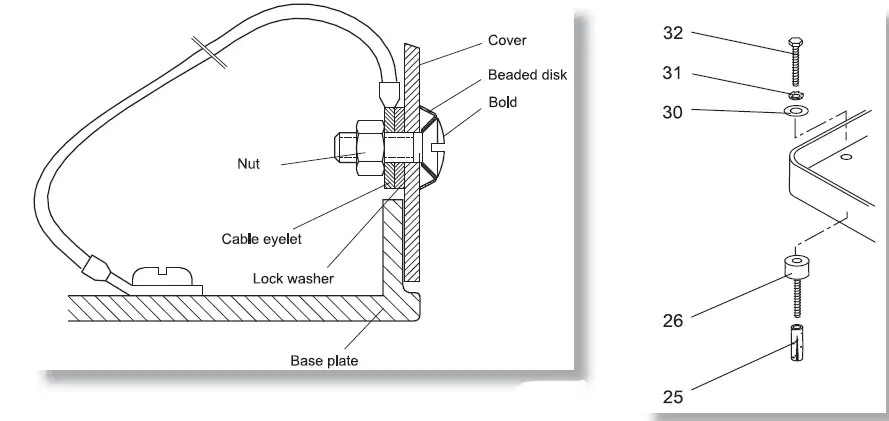 Cover
Beaded disk
Bold
Nut
Cable eyelet
Lock washer
Base plate

32
31
30
26
25