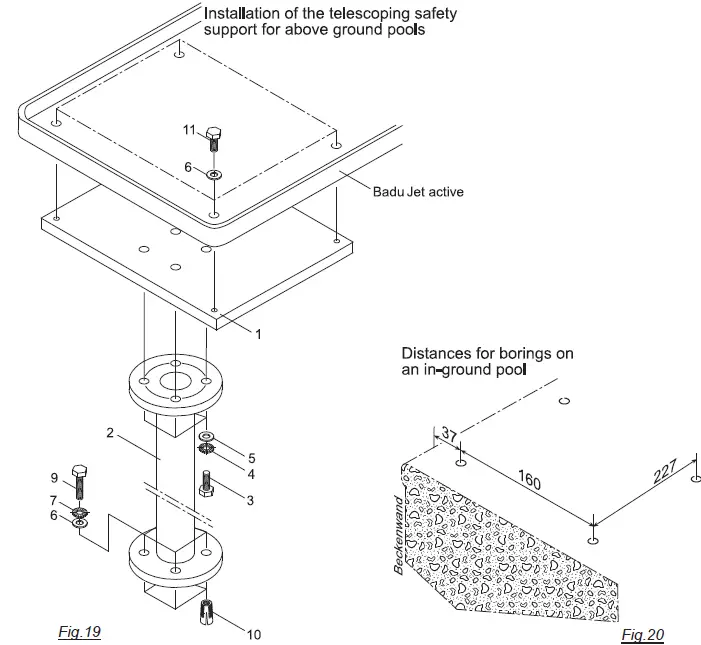 Installation of the telescoping safety support for above ground pools

11
6
Badu Jet active
1
2
5
4
3
9
7
6
10
Fig.19

Distances for borings on an in-ground pool

37
160
227
Beckenwand
Fig.20