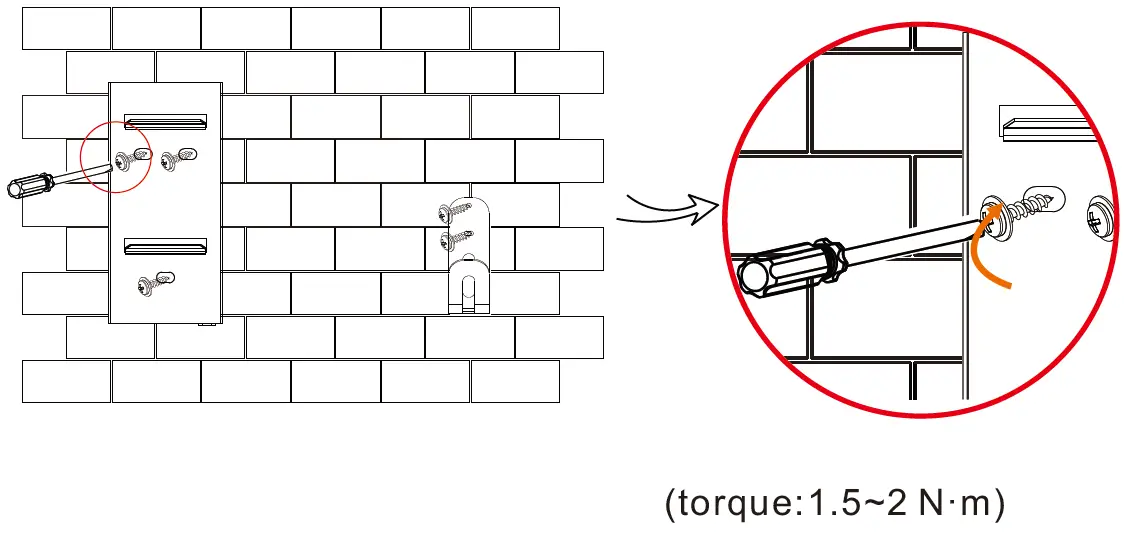 (torque:1.5~2 N·m)