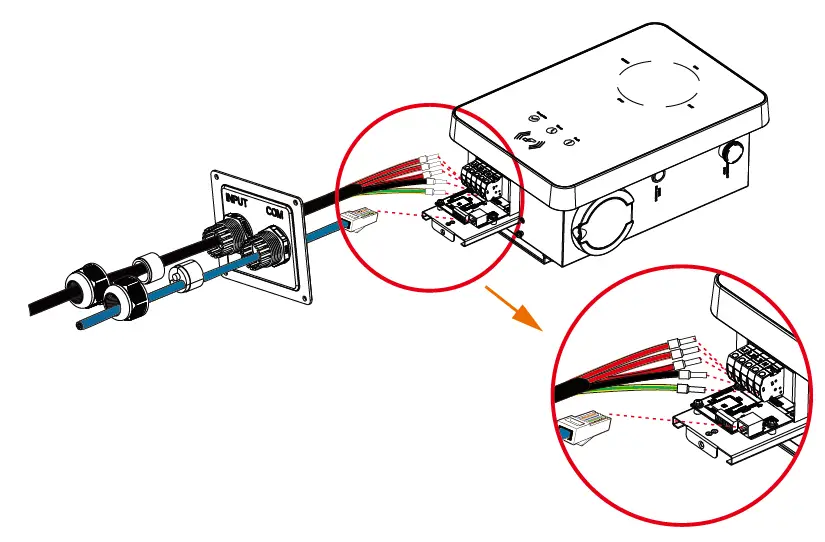 INPUT
COM