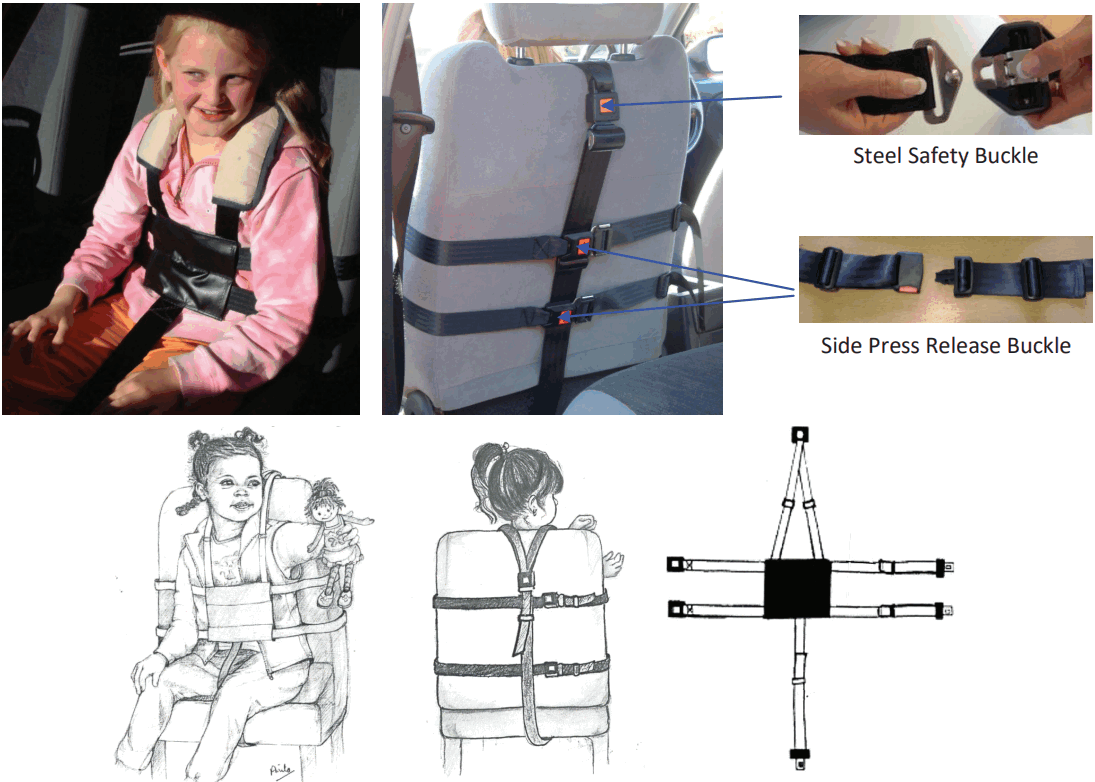 Steel Safety Buckle

Side Press Release Buckle