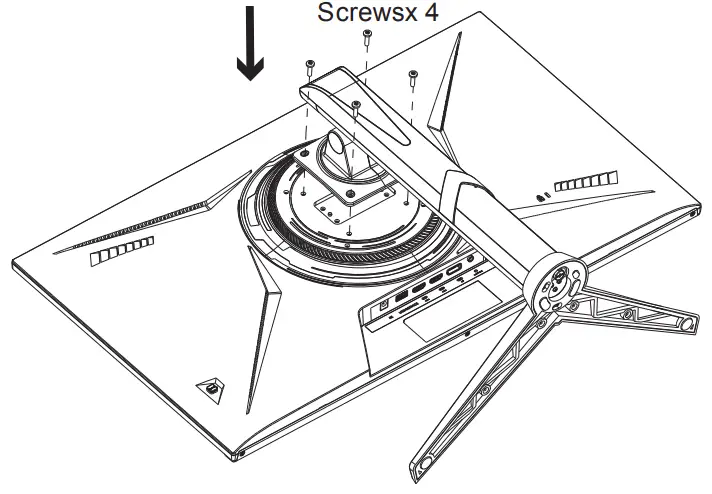 Screwsx 4