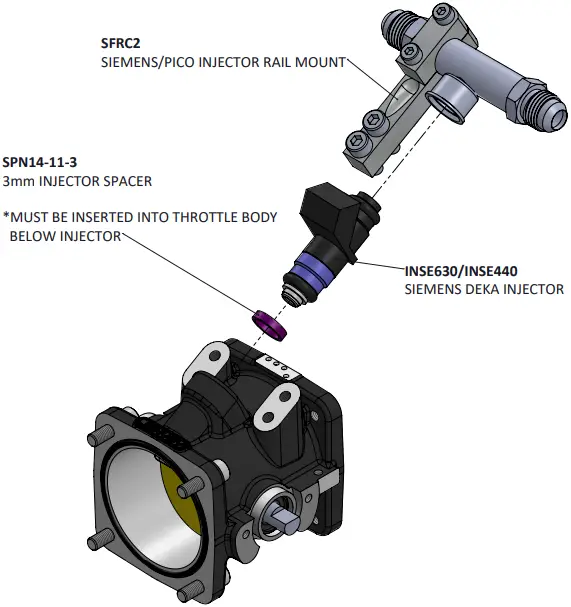 SFRC2
SIEMENS/PICO INJECTOR RAIL MOUNT

SPN14-11-3
3mm INJECTOR SPACER

*MUST BE INSERTED INTO THROTTLE BODY BELOW INJECTOR

INSE630/INSE440
SIEMENS DEKA INJECTOR