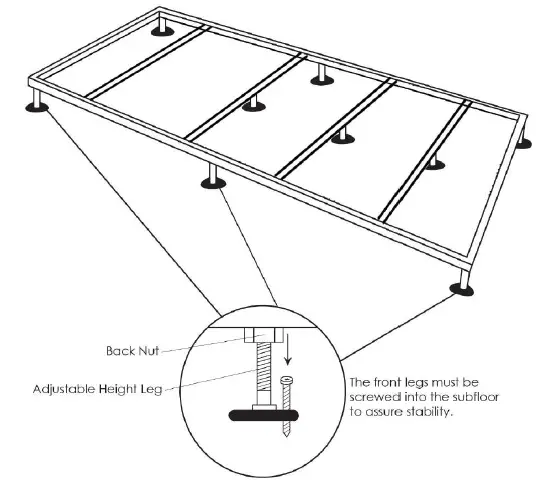 Back Nut

Adjustable Height Leg

The front legs must be screwed into the subfloor to assure stability.