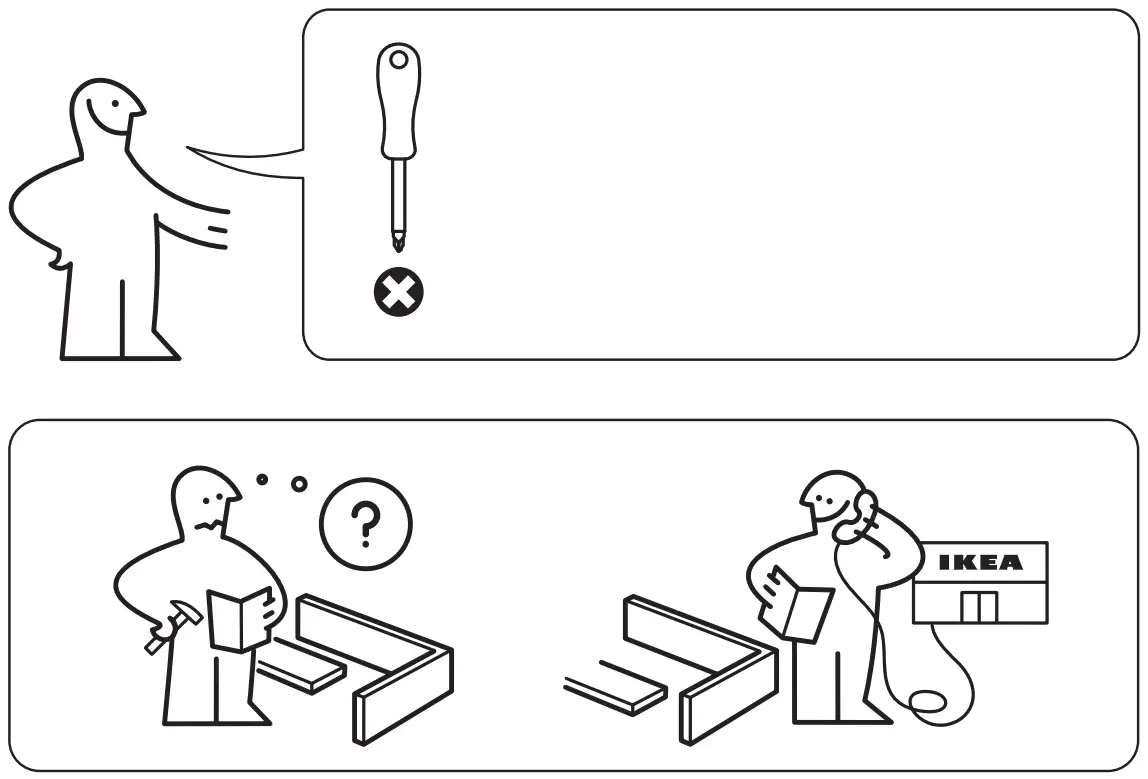 ?

IKEA