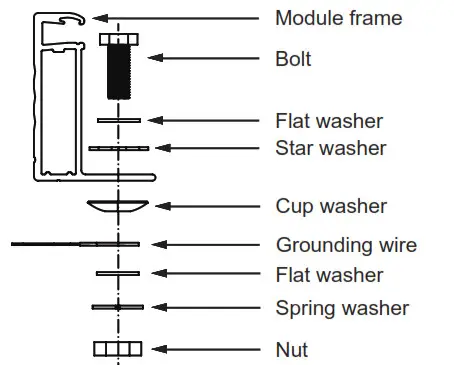 Module frame
Bolt
Flat washer
Star washer
Cup washer
Grounding wire
Flat washer
Spring washer
Nut