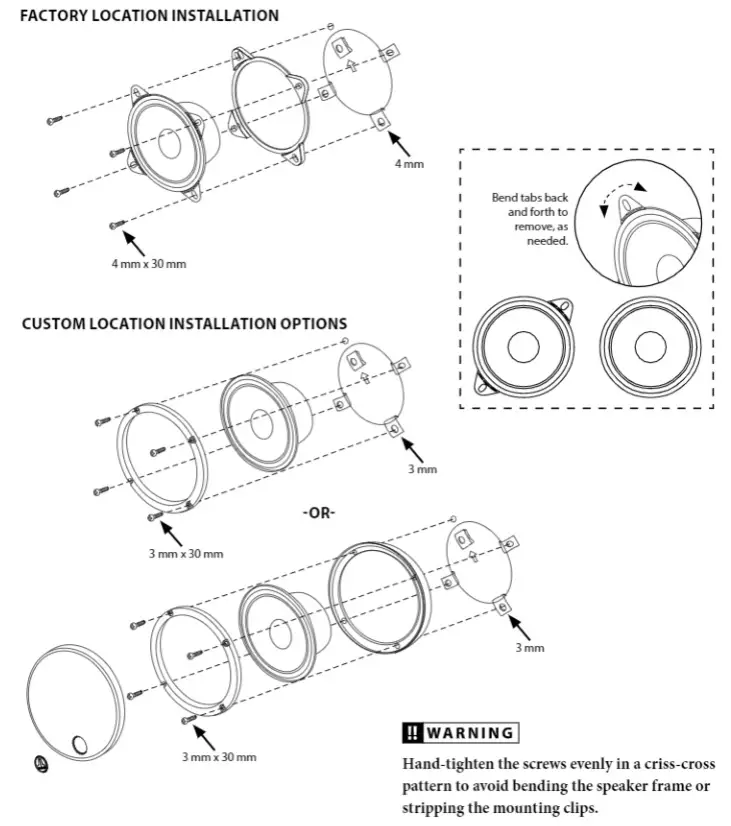 FACTORY LOCATION INSTALLATION

4 mm

4 mm x 30 mm

Bend tabs back and forth to remove, as needed.

CUSTOM LOCATION INSTALLATION OPTIONS

3 mm

3 mm x 30 mm

-OR-

3 mm

3 mm x 30 mm

!! WARNING

Hand-tighten the screws evenly in a criss-cross pattern to avoid bending the speaker frame or stripping the mounting clips.