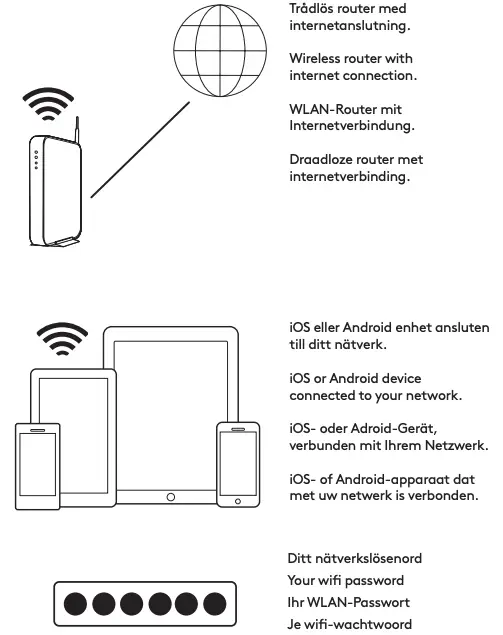 Trådlös router med internetanslutning.

Wireless router with internet connection.

WLAN-Router mit Internetverbindung.

Draadloze router met internetverbinding.

iOS eller Android enhet ansluten till ditt nätverk.

iOS or Android device connected to your network.

iOS- oder Adroid-Gerät, verbunden mit Ihrem Netzwerk.

iOS- of Android-apparaat dat met uw netwerk is verbonden.

Ditt nätverkslösenord
Your wifi password
Ihr WLAN-Passwort
Je wifi-wachtwoord