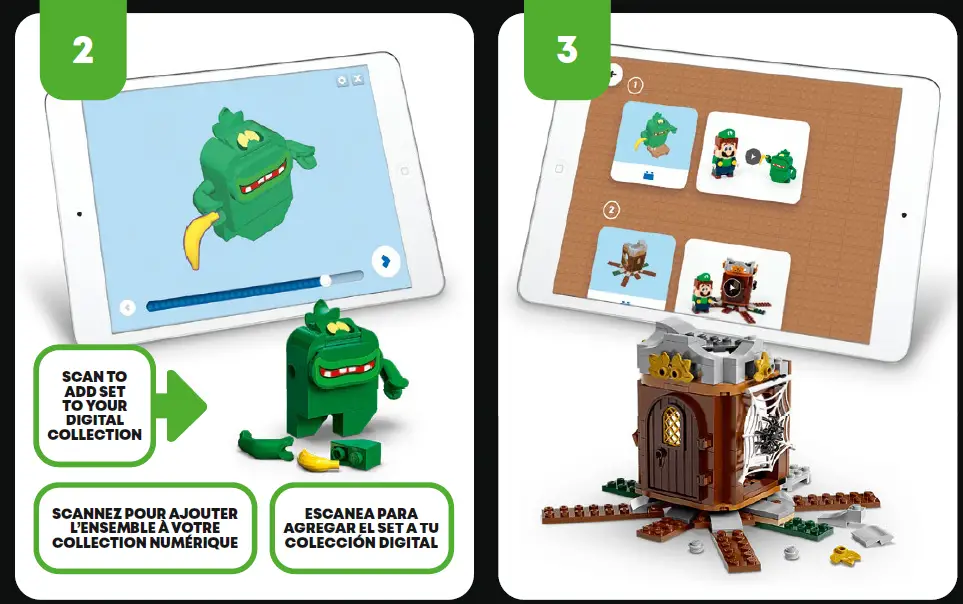 2

SCAN TO ADD SET TO YOUR DIGITAL COLLECTION

SCANNEZ POUR AJOUTER L'ENSEMBLE À VOTRE COLLECTION NUMÉRIQUE

ESCANEA PARA AGREGAR EL SET A TU COLECCIÓN DIGITAL

3

1

2