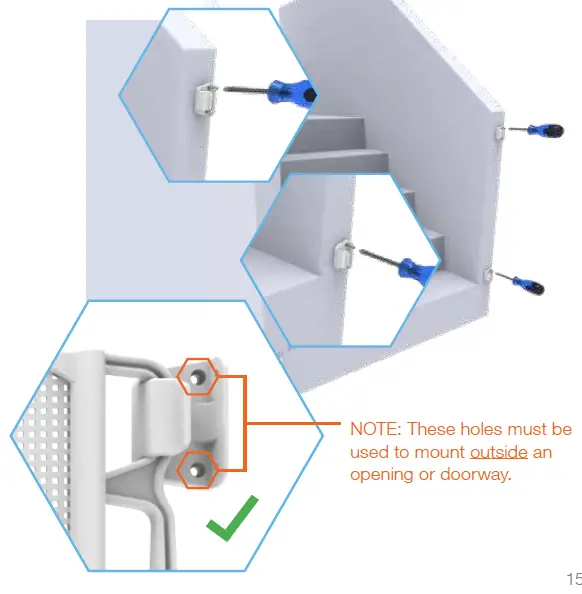 NOTE: These holes must be used to mount outside an opening or doorway.

15