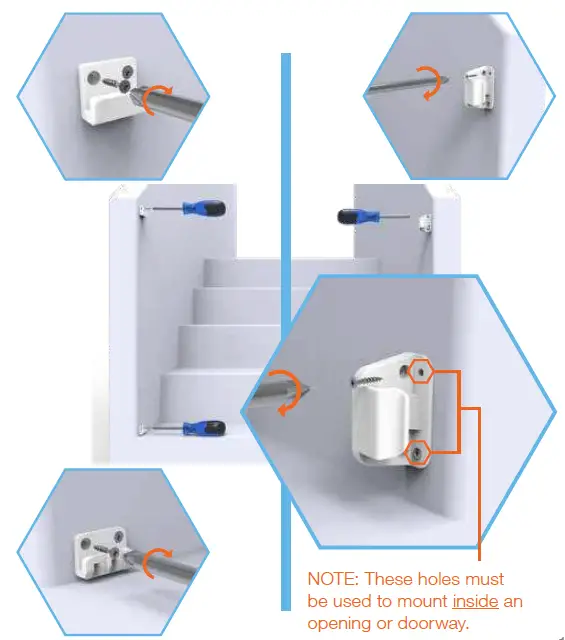 NOTE: These holes must be used to mount inside an opening or doorway.