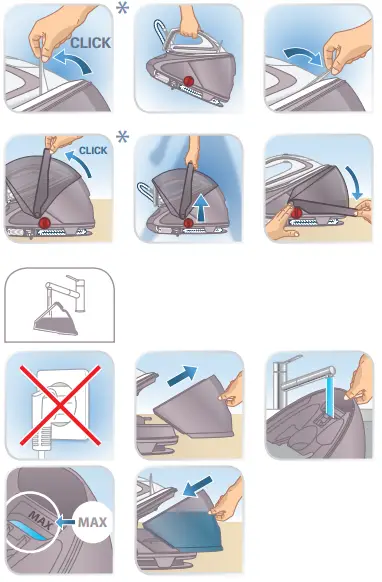 CLICK

*

CLICK

*

MAX

MAX