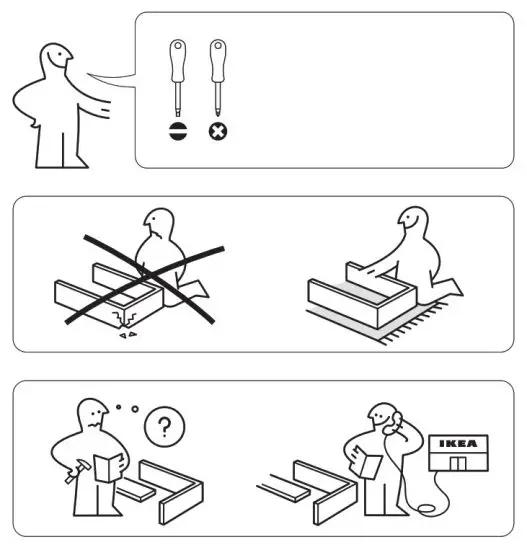 ?

IKEA