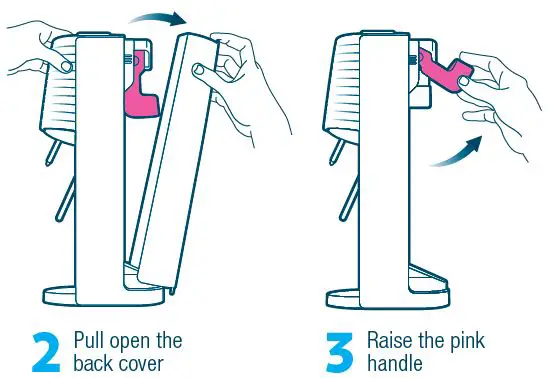 2 Pull open the back cover

3 Raise the pink handle