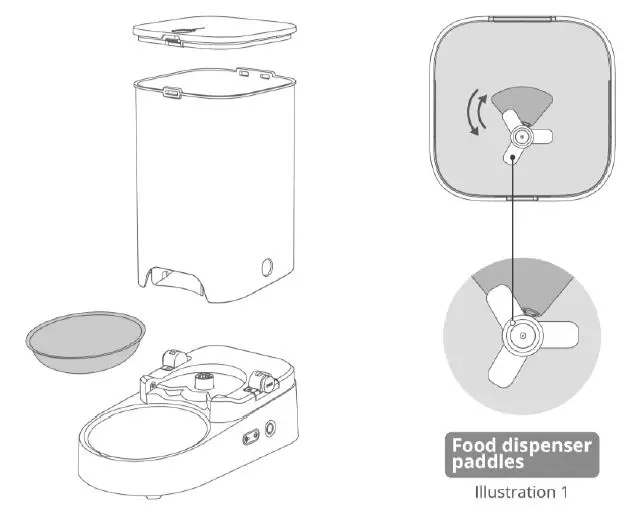 Food dispenser paddles

Illustration 1