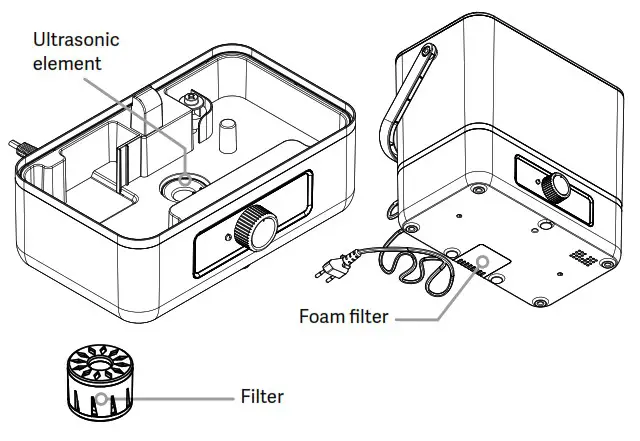 Ultrasonic element

Foam filter

Filter