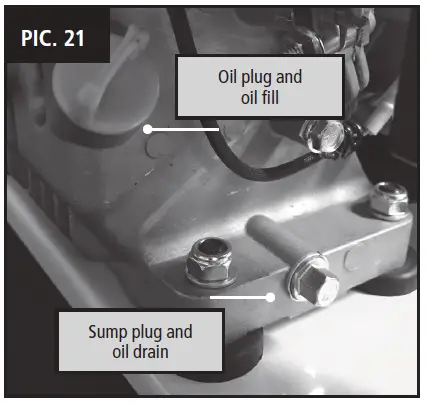 PIC. 21

Oil plug and oil fill

Sump plug and oil drain