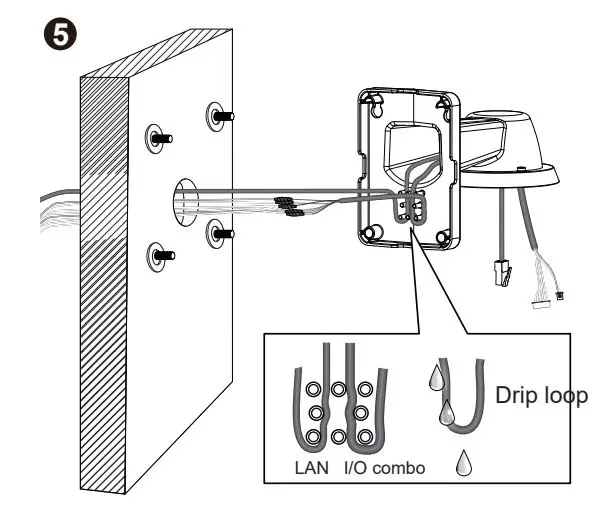 5

Drip loop

LAN I/O combo