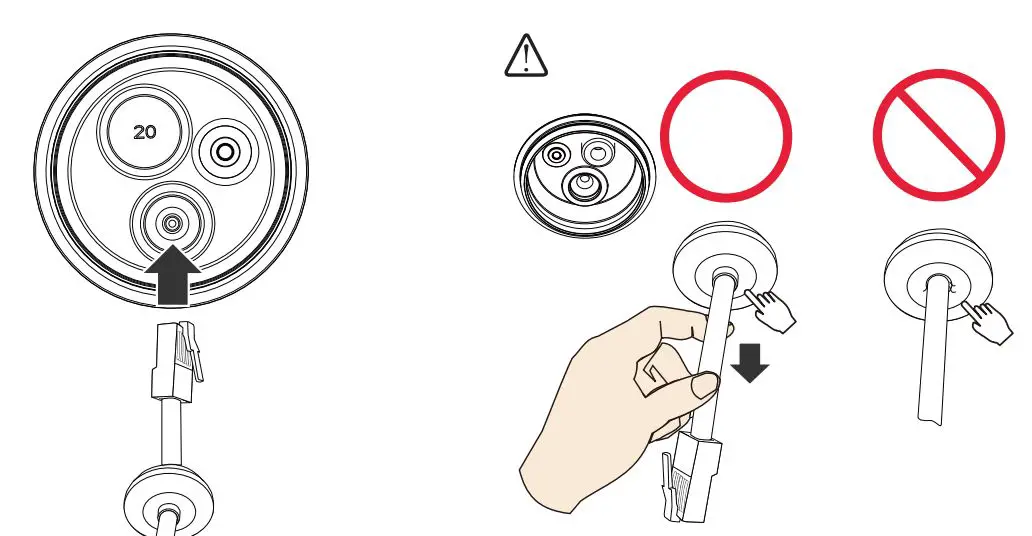 20