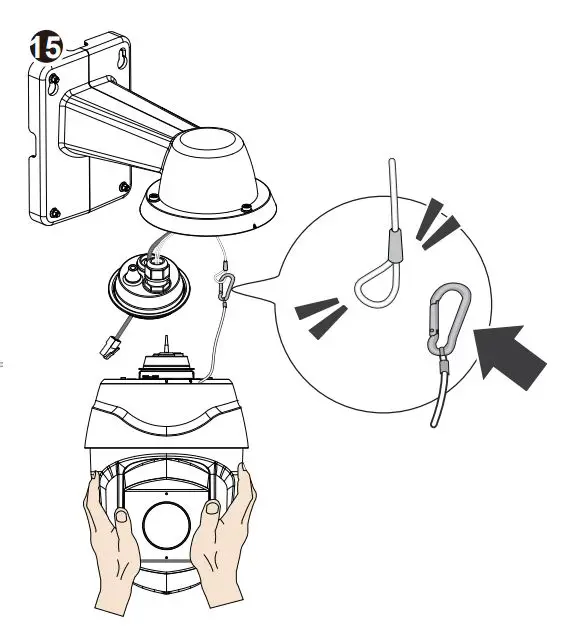 15