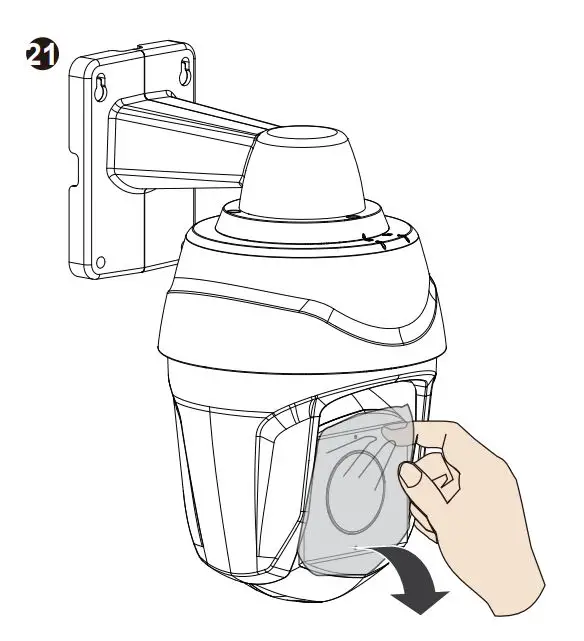 21