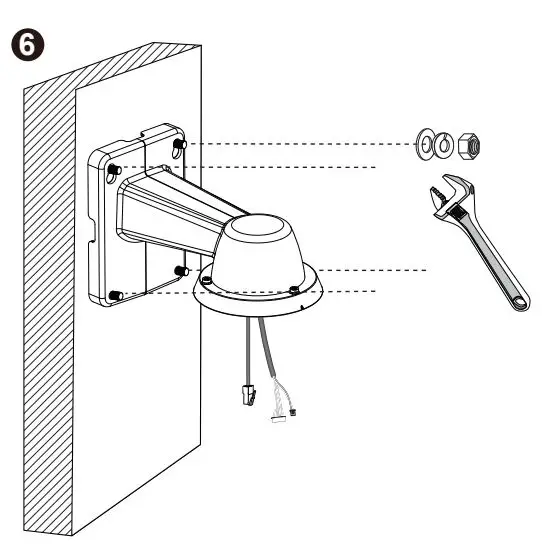 6