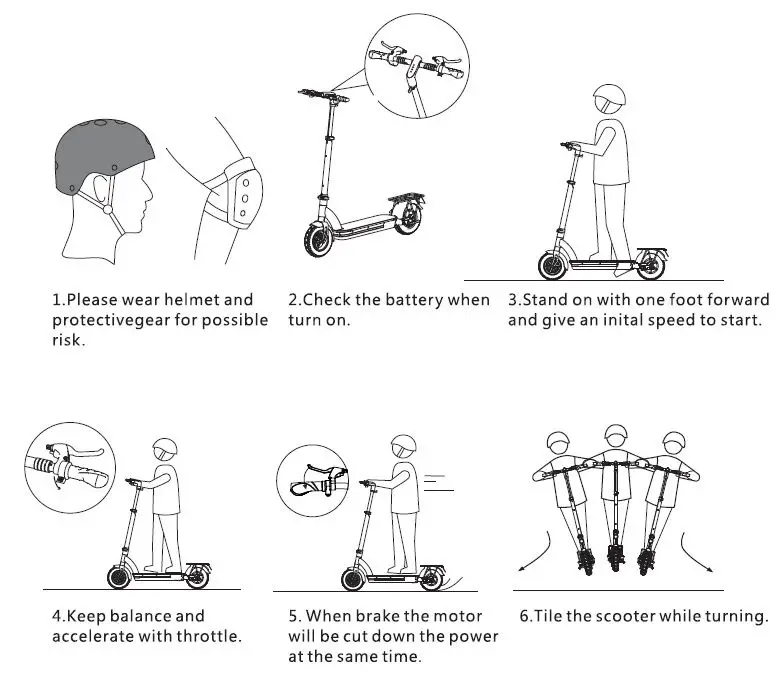 1.Please wear helmet and protectivegear for possible risk.

2.Check the battery when turn on.

3.Stand on with one foot forward and give an inital speed to start.

4.Keep balance and accelerate with throttle.

5. When brake the motor will be cut down the power at the same time.

6.Tile the scooter while turning.