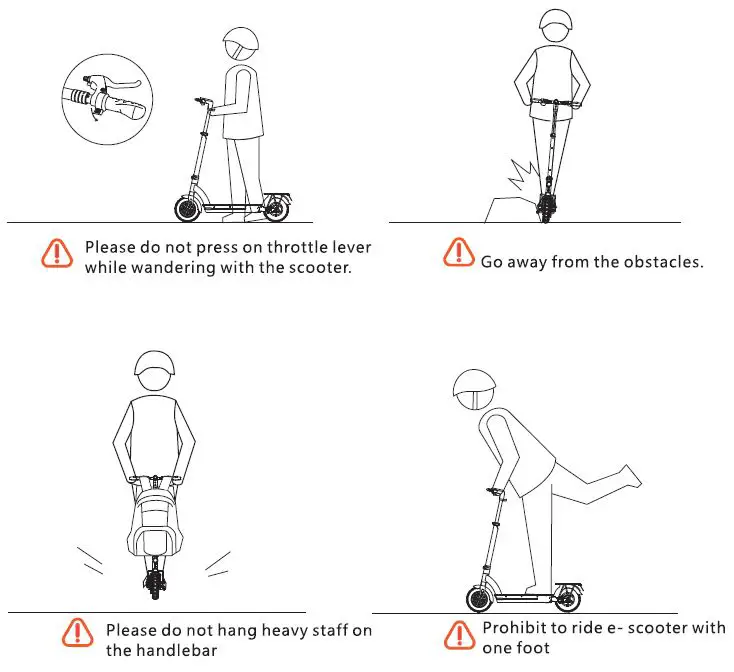 Please do not press on throttle lever while wandering with the scooter.

Go away from the obstacles.

Please do not hang heavy staff on the handlebar

Prohibit to ride e- scooter with one foot