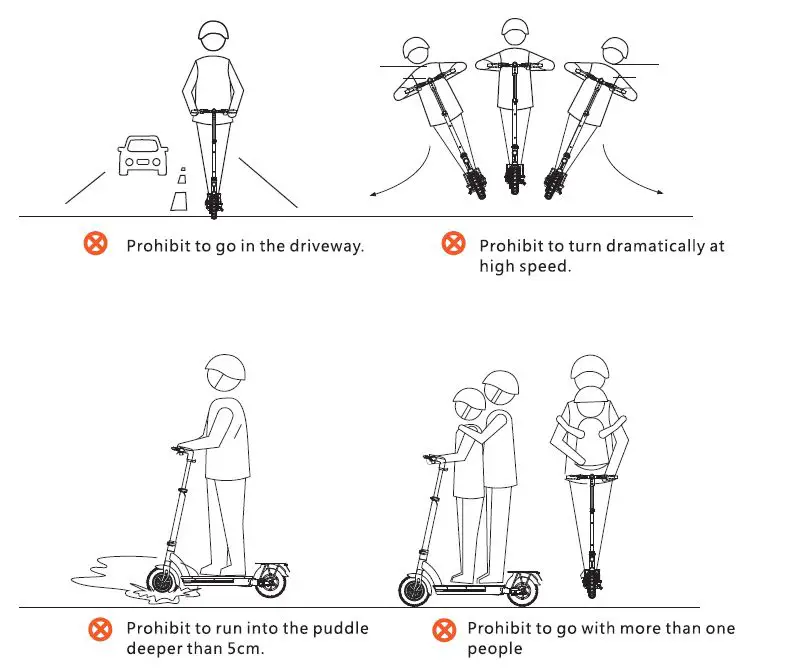 Prohibit to go in the driveway.

Prohibit to turn dramatically at high speed.

Prohibit to run into the puddle deeper than 5cm.

Prohibit to go with more than one people