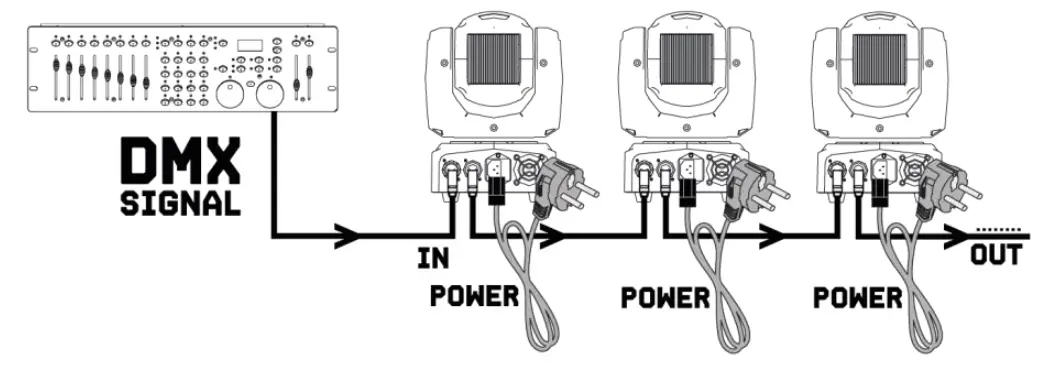 DMX
SIGNAL

IN
POWER

POWER

POWER

OUT