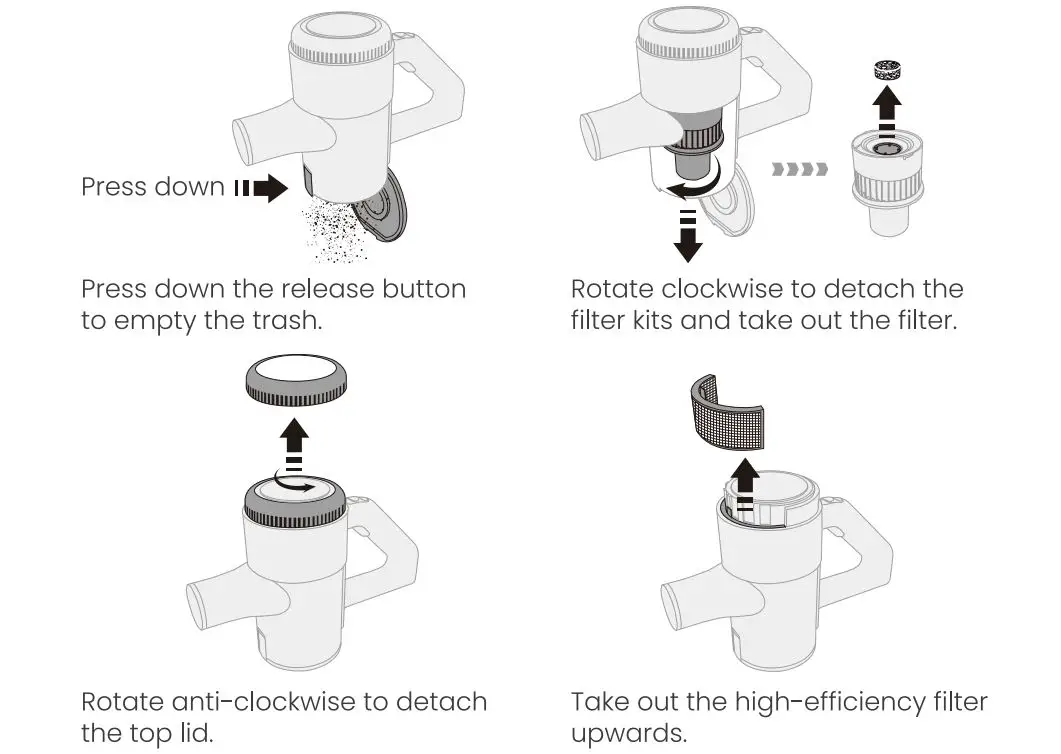 Press down

Press down the release button to empty the trash.

Rotate clockwise to detach the filter kits and take out the filter.

Rotate anti-clockwise to detach the top lid.

Take out the high-efficiency filter upwards.