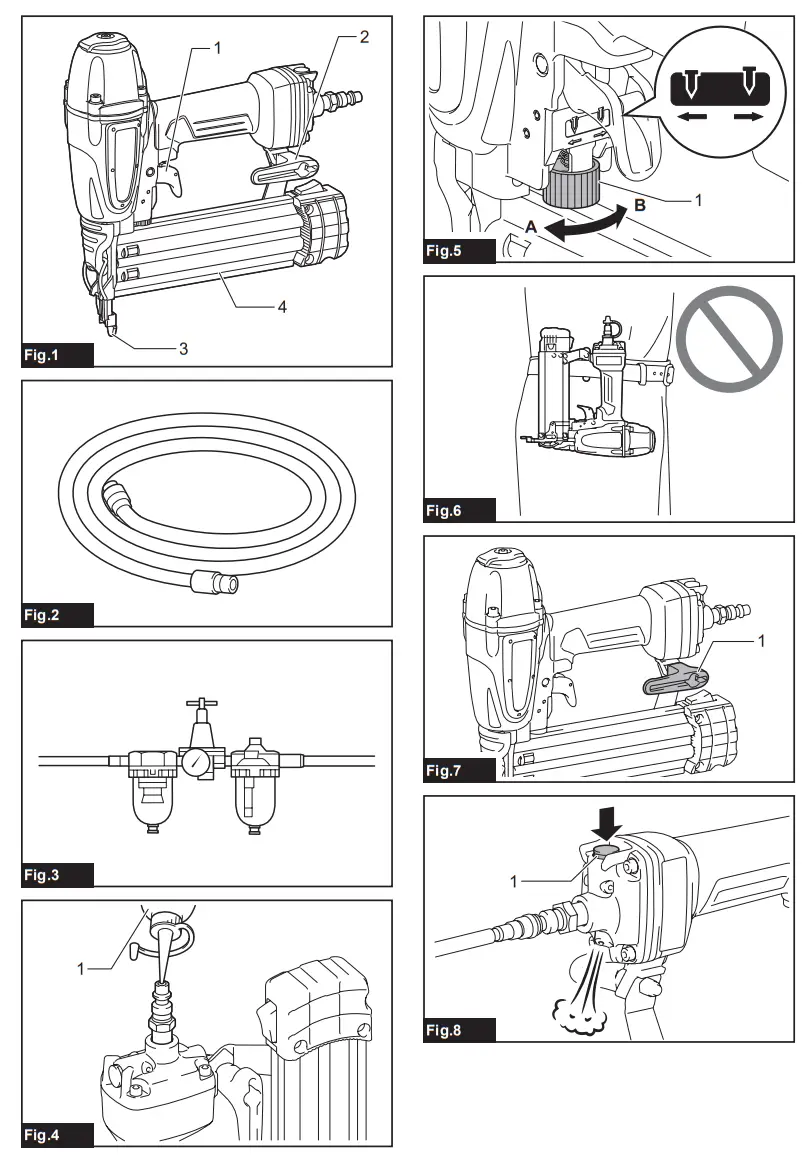 1
2
4
3
Fig.1

Fig.2

Fig.3

1
Fig.4

1
A
B
Fig.5

Fig.6

1
Fig.7

1
Fig.8