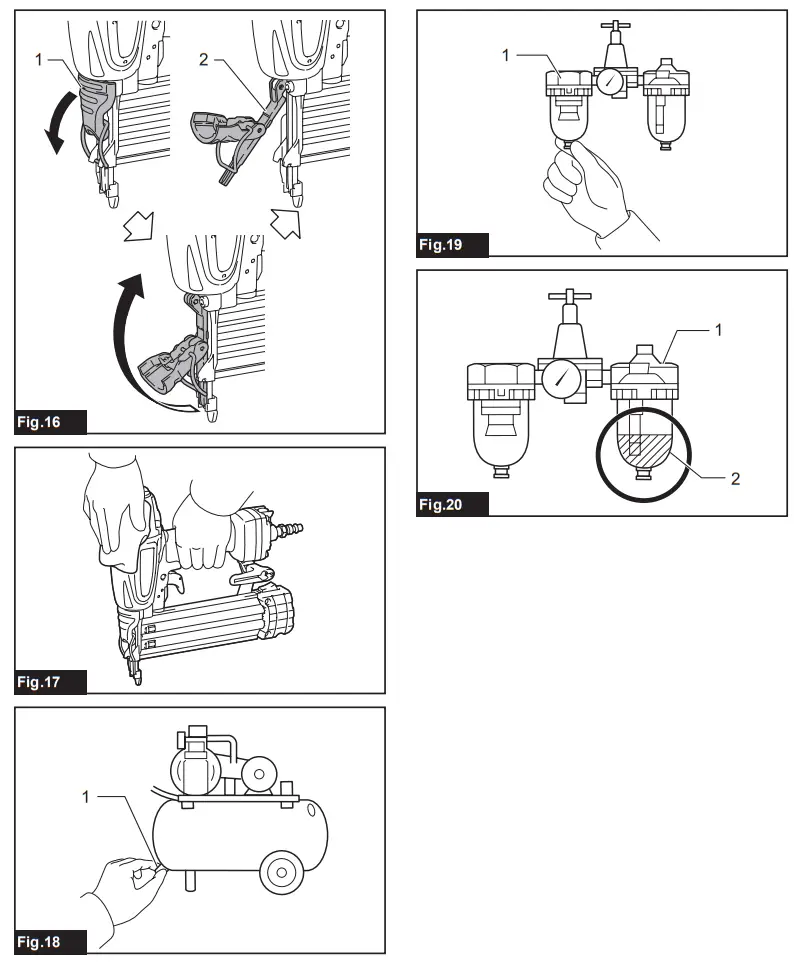 1

2

Fig.16

Fig.17

1

Fig.18

1

Fig.19

1

2

Fig.20